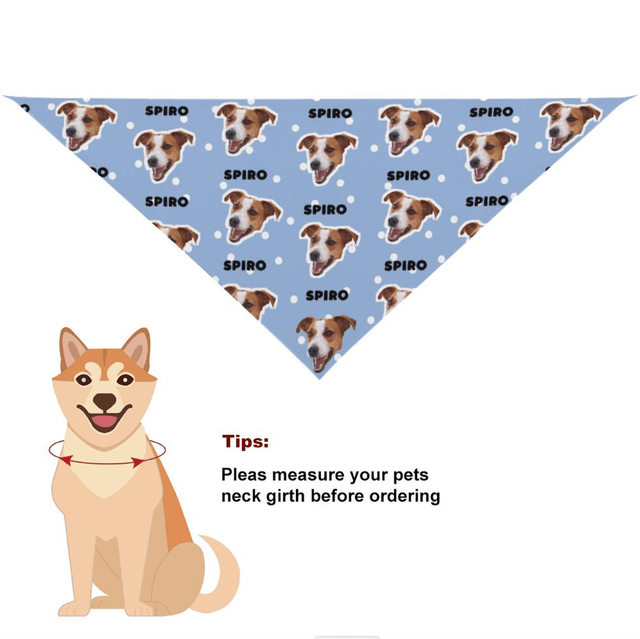 SPIRO SPIRO SPIRO
SPIRO SPIRO
SPIRO SPIRO SPIRO
SPIRO SPIRO
SPIRO

Tips:

Pleas measure your pets neck girth before ordering